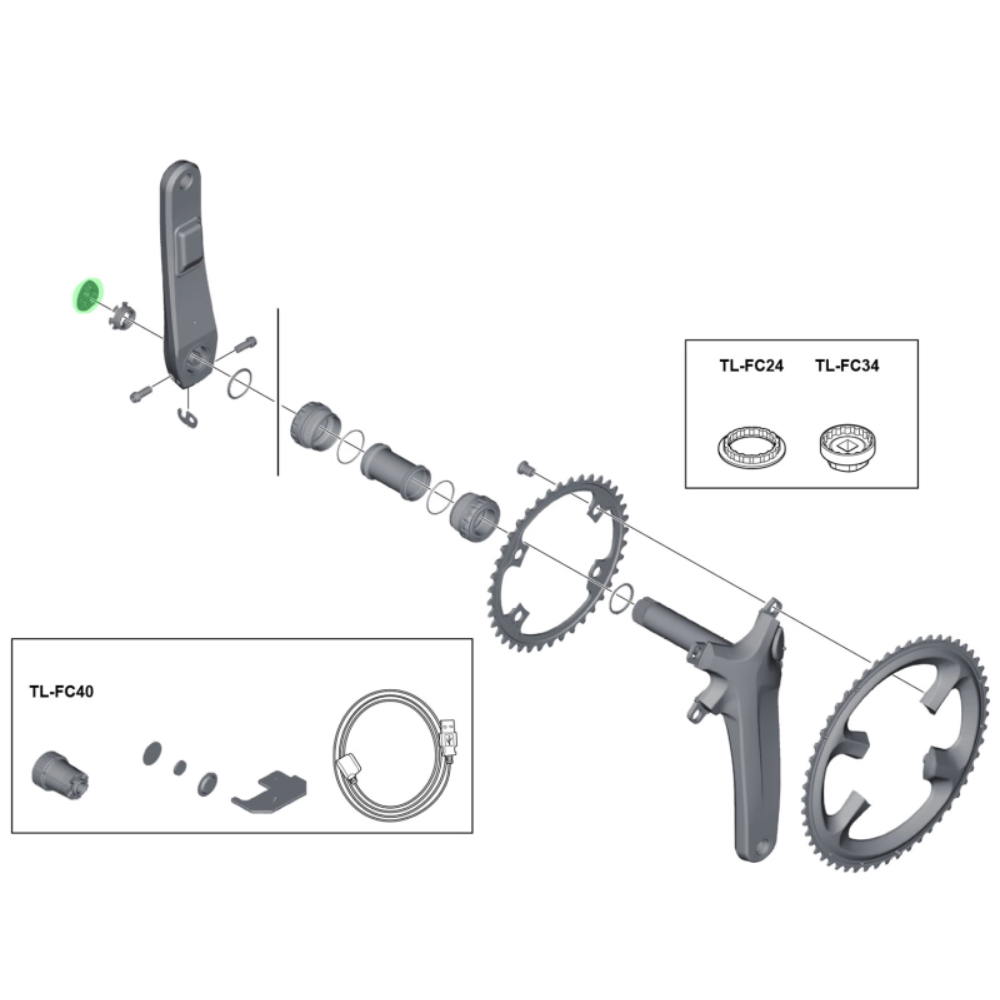 TL-FC24 TL-FC34

TL-FC40